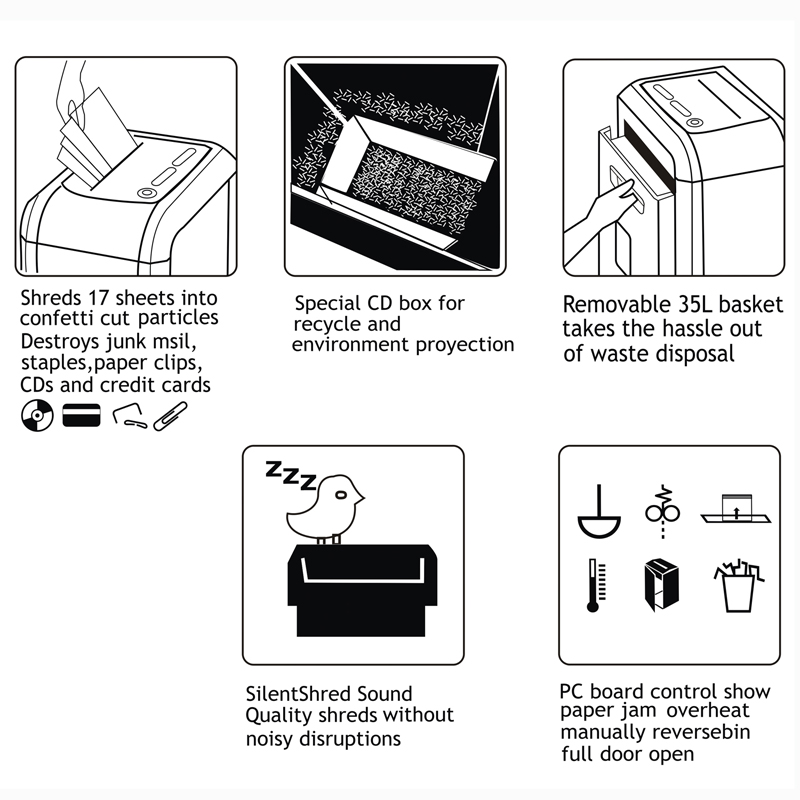 Shreds 17 sheets into confetti cut particles
Destroys junk msil, staples,paper clips, CDs and credit cards

Special CD box for recycle and environment proyection

Removable 35L basket takes the hassle out of waste disposal

zzz

SilentShred Sound Quality shreds without noisy disruptions

PC board control show paper jam overheat manually reversebin full door open